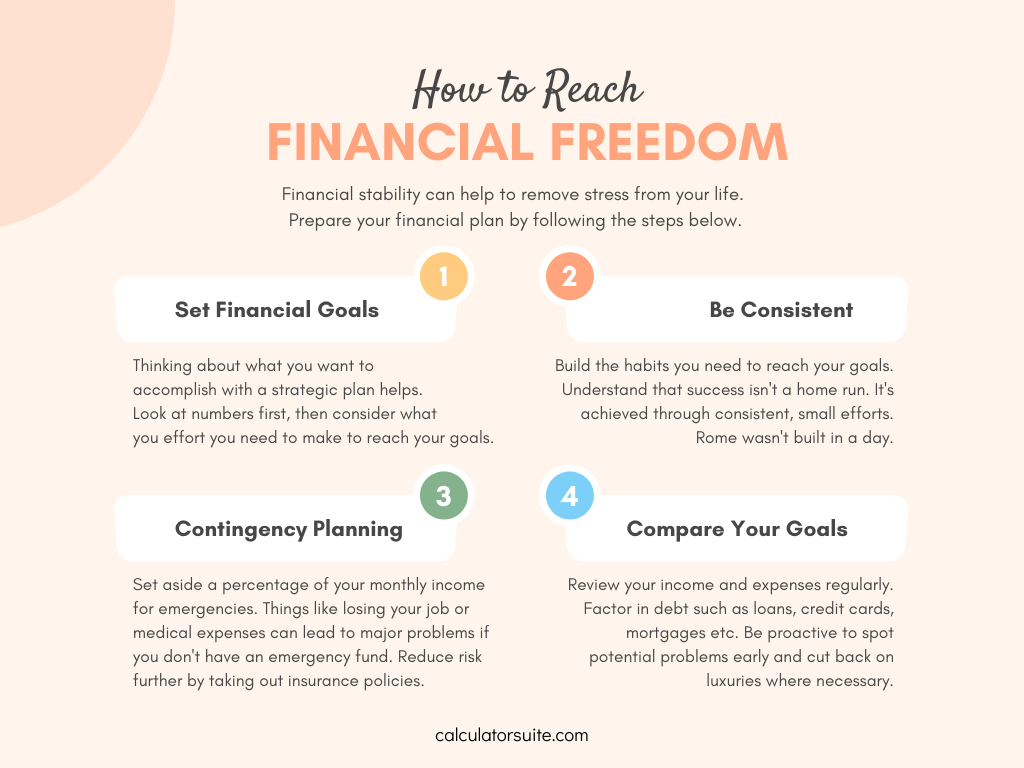 How to Reach
FINANCIAL FREEDOM

Financial stability can help to remove stress from your life. Prepare your financial plan by following the steps below.

1

Set Financial Goals

Thinking about what you want to accomplish with a strategic plan helps. Look at numbers first, then consider what you effort you need to make to reach your goals.

2

Be Consistent

Build the habits you need to reach your goals. Understand that success isn't a home run. It's achieved through consistent, small efforts. Rome wasn't built in a day.

3

Contingency Planning

Set aside a percentage of your monthly income for emergencies. Things like losing your job or medical expenses can lead to major problems if you don't have an emergency fund. Reduce risk further by taking out insurance policies.

4

Compare Your Goals

Review your income and expenses regularly. Factor in debt such as loans, credit cards, mortgages etc. Be proactive to spot potential problems early and cut back on luxuries where necessary.

calculatorsuite.com